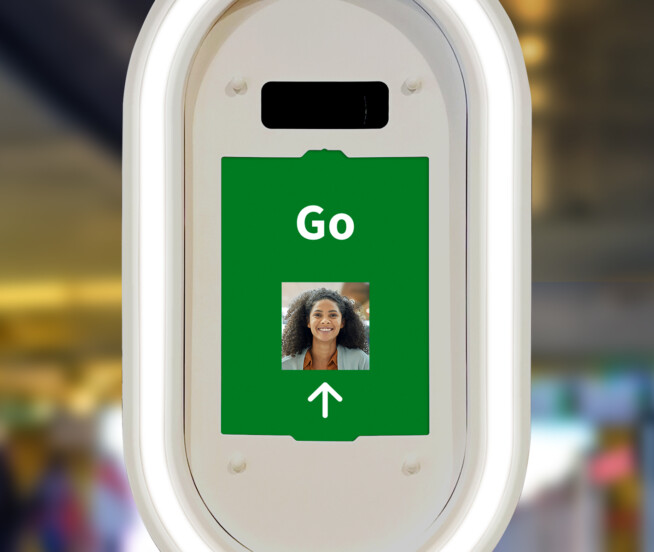 Go